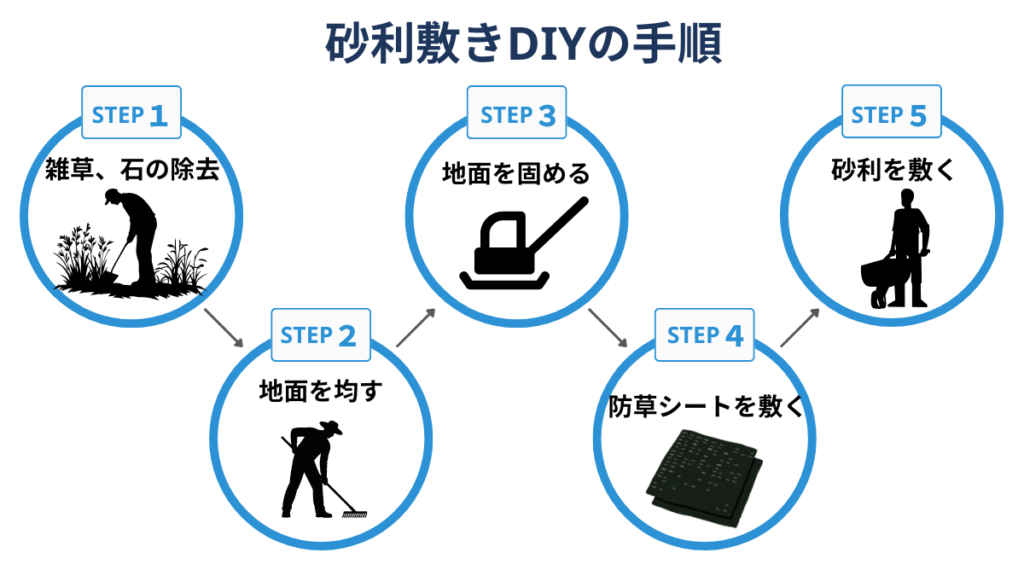 砂利敷きDIYの手順

STEP 1
雑草、石の除去

STEP 2
地面を均す

STEP 3
地面を固める

STEP 4
防草シートを敷く

STEP 5
砂利を敷く